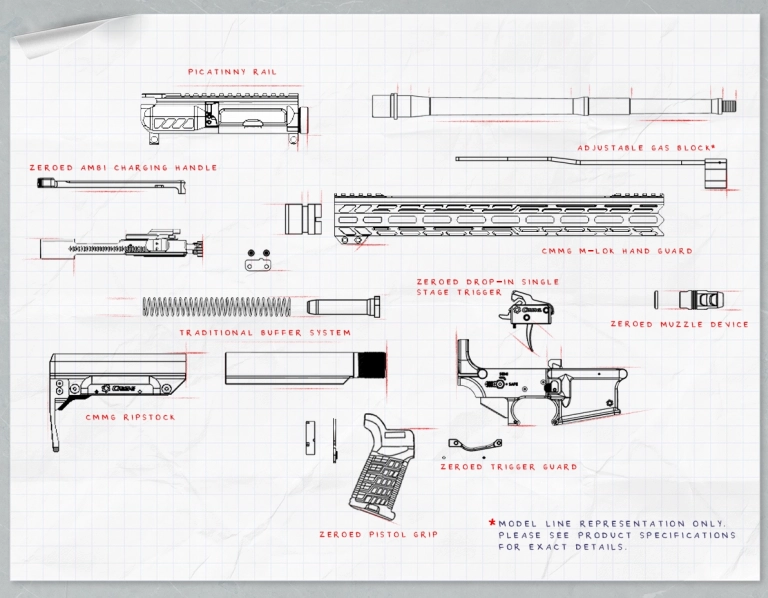 PICATINNY RAIL

ADJUSTABLE GAS BLOCK*

ZEROED AMBI CHARGING HANDLE

CMMG M-LOK HAND GUARD

ZEROED DROP-IN SINGLE STAGE TRIGGER

ZEROED MUZZLE DEVICE

TRADITIONAL BUFFER SYSTEM

CMMG RIPSTOCK

ZEROED TRIGGER GUARD

ZEROED PISTOL GRIP

*MODEL LINE REPRESENTATION ONLY. PLEASE SEE PRODUCT SPECIFICATIONS FOR EXACT DETAILS.