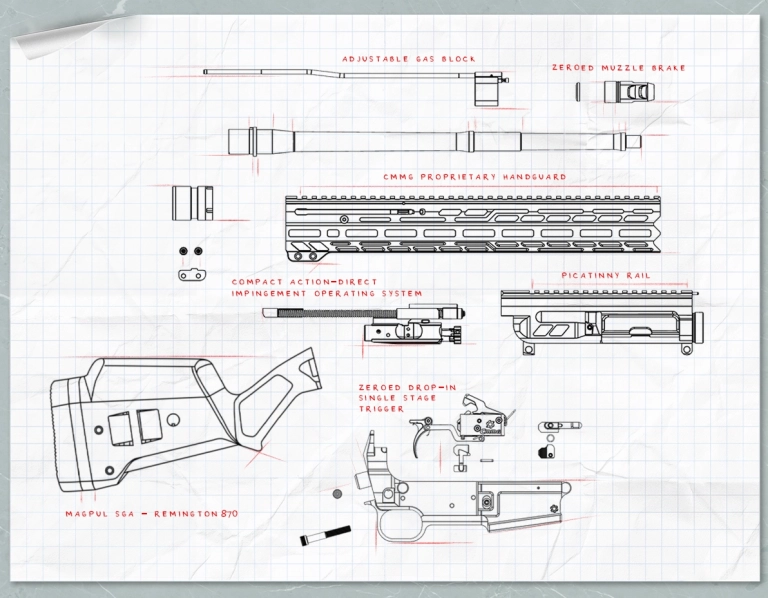 ADJUSTABLE GAS BLOCK

ZEROED MUZZLE BRAKE

CMMG PROPRIETARY HANDGUARD

COMPACT ACTION-DIRECT IMPINGEMENT OPERATING SYSTEM

PICATINNY RAIL

ZEROED DROP-IN SINGLE STAGE TRIGGER

MAGPUL SGA - REMINGTON 870