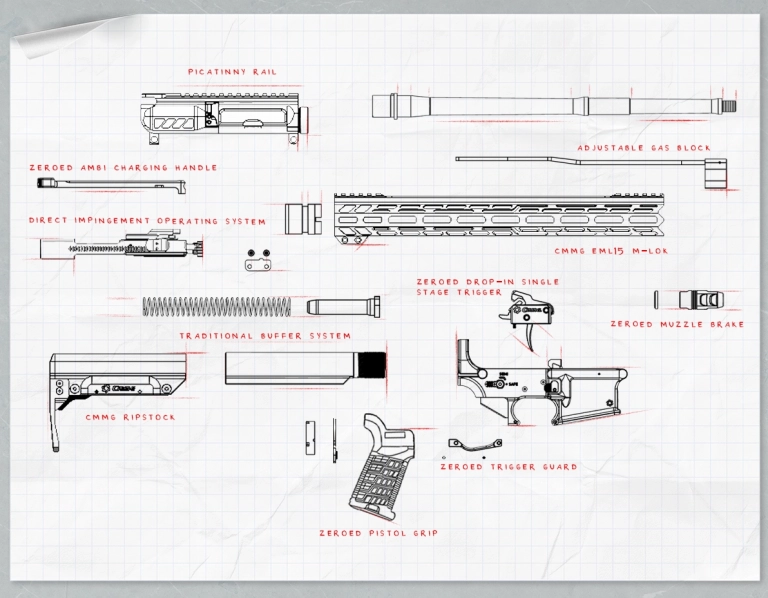 PICATINNY RAIL

ADJUSTABLE GAS BLOCK

ZEROED AMBI CHARGING HANDLE

DIRECT IMPINGEMENT OPERATING SYSTEM

CMMG EML15 M-LOK

ZEROED DROP-IN SINGLE STAGE TRIGGER

ZEROED MUZZLE BRAKE

TRADITIONAL BUFFER SYSTEM

CMMG RIPSTOCK

ZEROED TRIGGER GUARD

ZEROED PISTOL GRIP