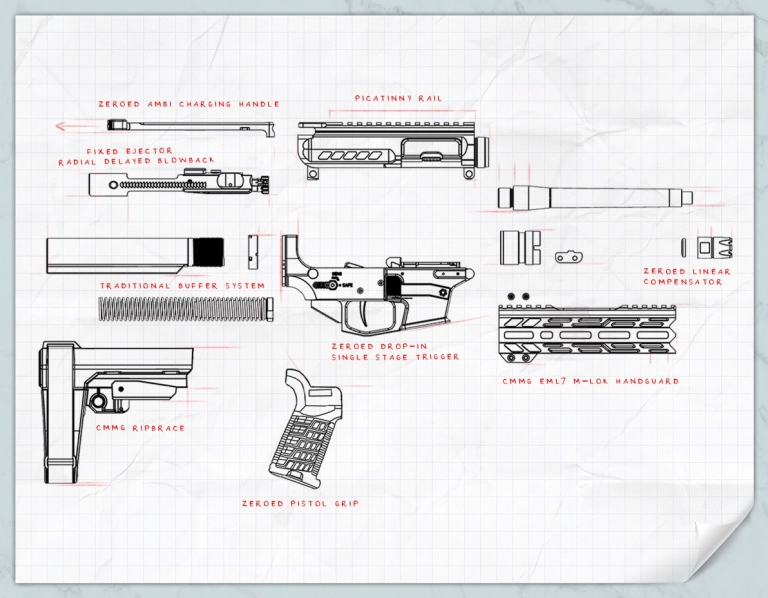 ZEROED AMBI CHARGING HANDLE

PICATINNY RAIL

FIXED EJECTOR
RADIAL DELAYED BLOWBACK

TRADITIONAL BUFFER SYSTEM

SEMI
SAFE

ZEROED LINEAR
COMPENSATOR

ZEROED DROP-IN
SINGLE STAGE TRIGGER

CMMG EML7 M-LOK HANDGUARD

CMMG RIPBRACE

ZEROED PISTOL GRIP